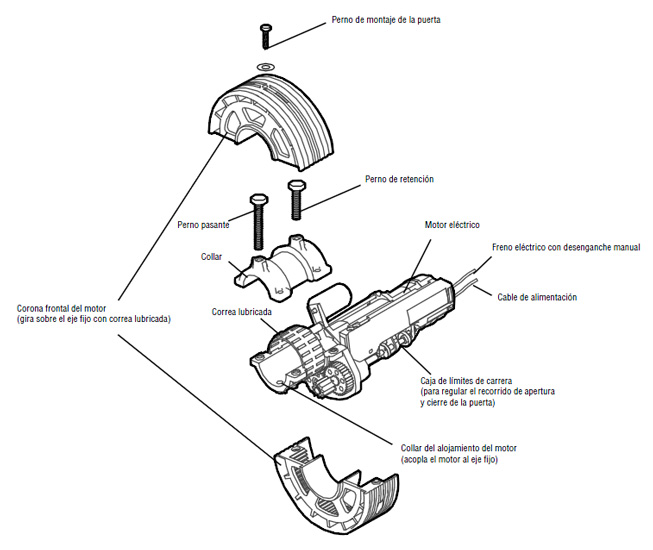 Perno de montaje de la puerta

Perno de retención

Perno pasante

Motor eléctrico

Freno eléctrico con desenganche manual

Collar

Cable de alimentación

Corona frontal del motor
(gira sobre el eje fijo con correa lubricada)

Correa lubricada

Caja de límites de carrera
(para regular el recorrido de apertura
y cierre de la puerta)

Collar del alojamiento del motor
(acopla el motor al eje fijo)